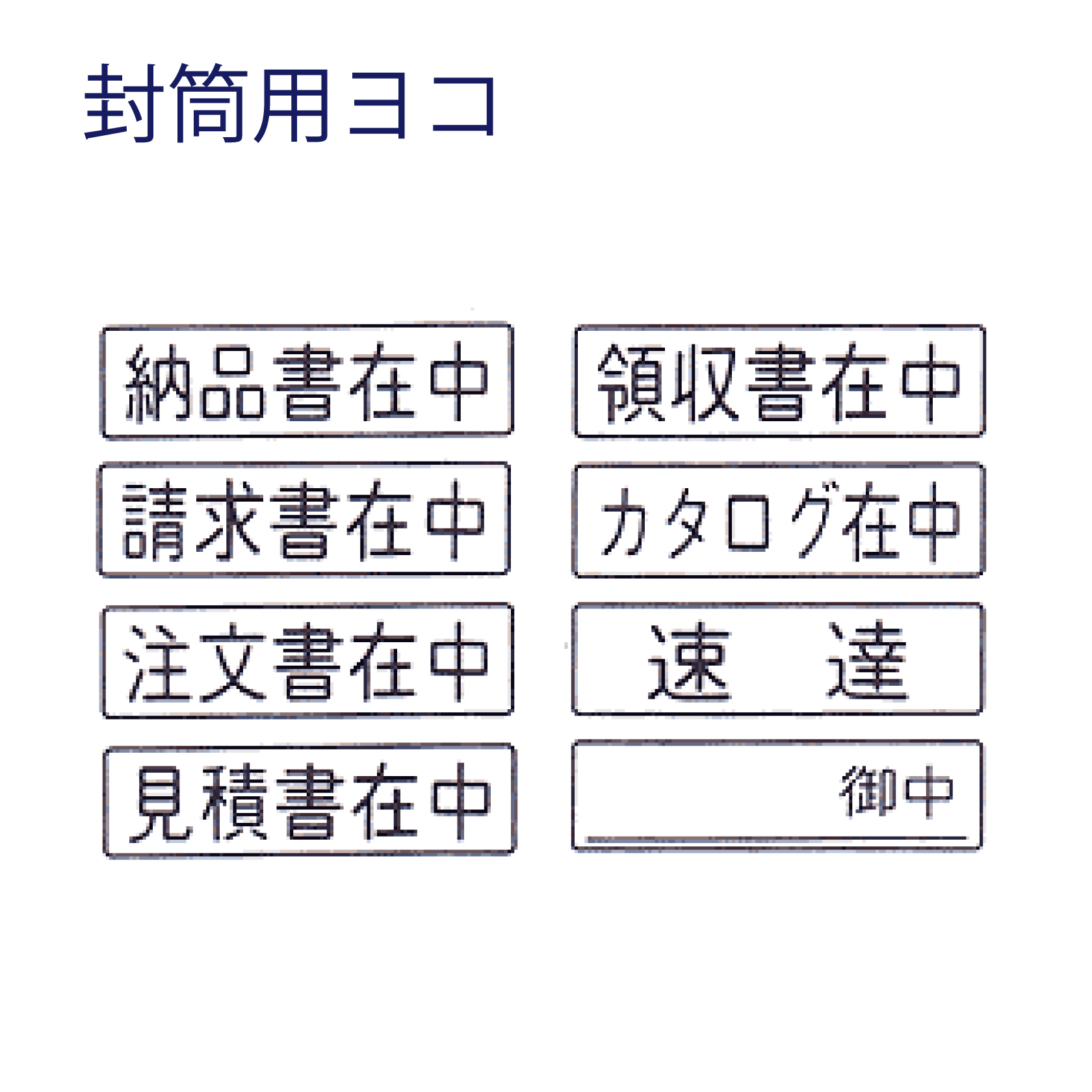 封筒用ヨコ

納品書在中

請求書在中

注文書在中

見積書在中

領収書在中

カタログ在中

速　達

御中